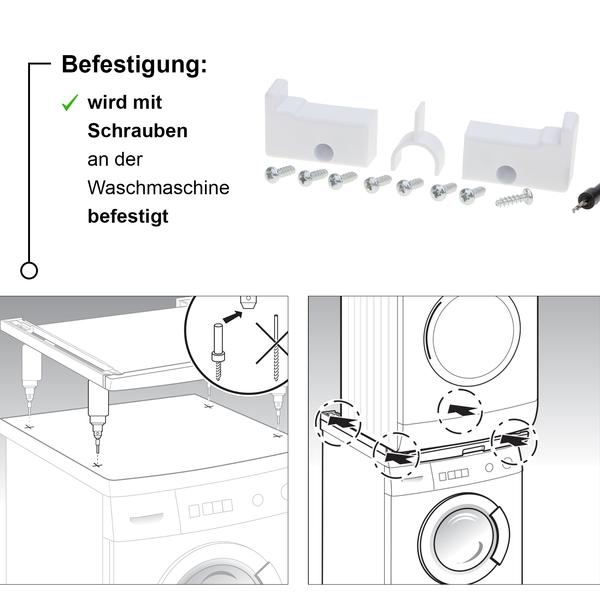 Befestigung:

✓ wird mit Schrauben an der Waschmaschine befestigt